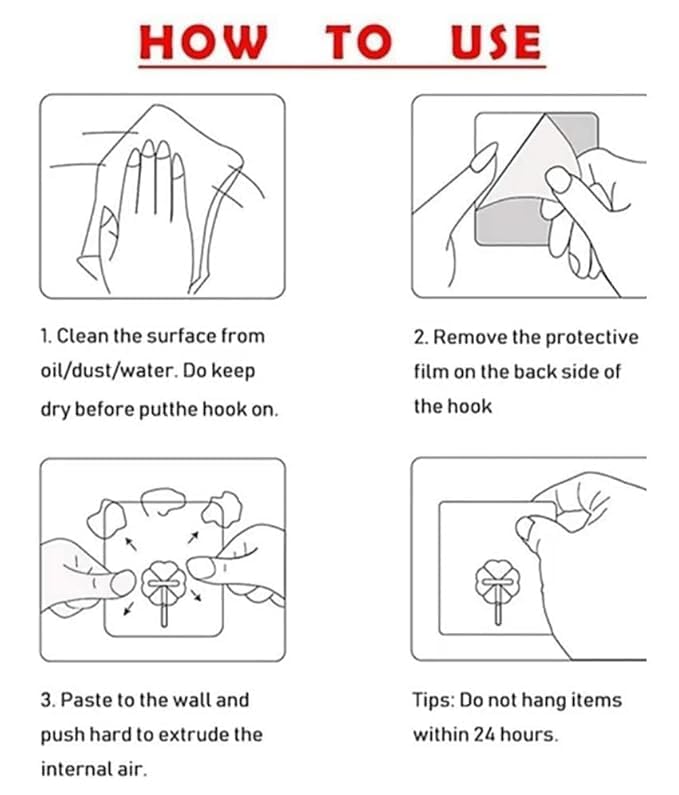 HOW TO USE

1. Clean the surface from oil/dust/water. Do keep dry before putthe hook on.

2. Remove the protective film on the back side of the hook

3. Paste to the wall and push hard to extrude the internal air.

Tips: Do not hang items within 24 hours.